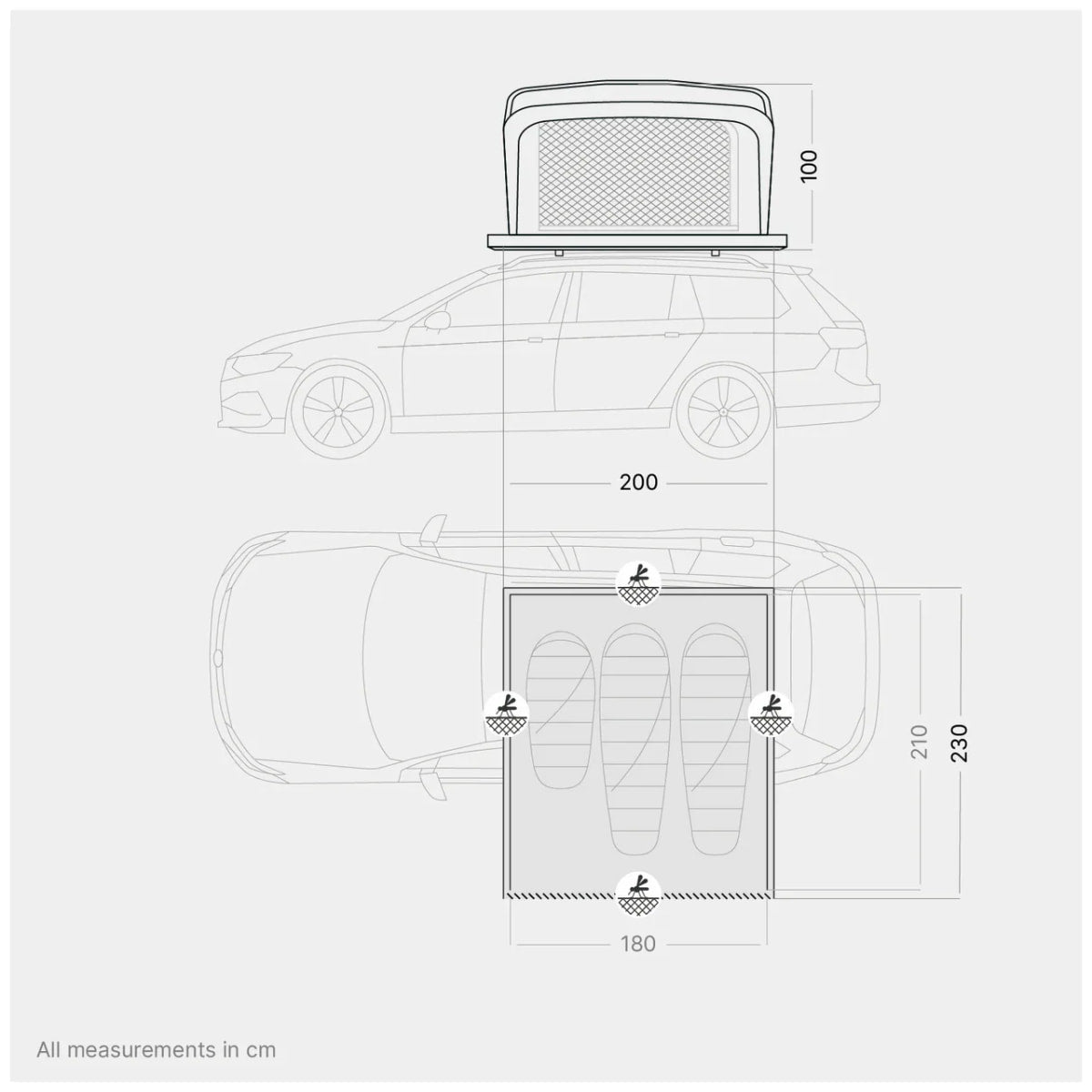 100

200

210

230

180

All measurements in cm