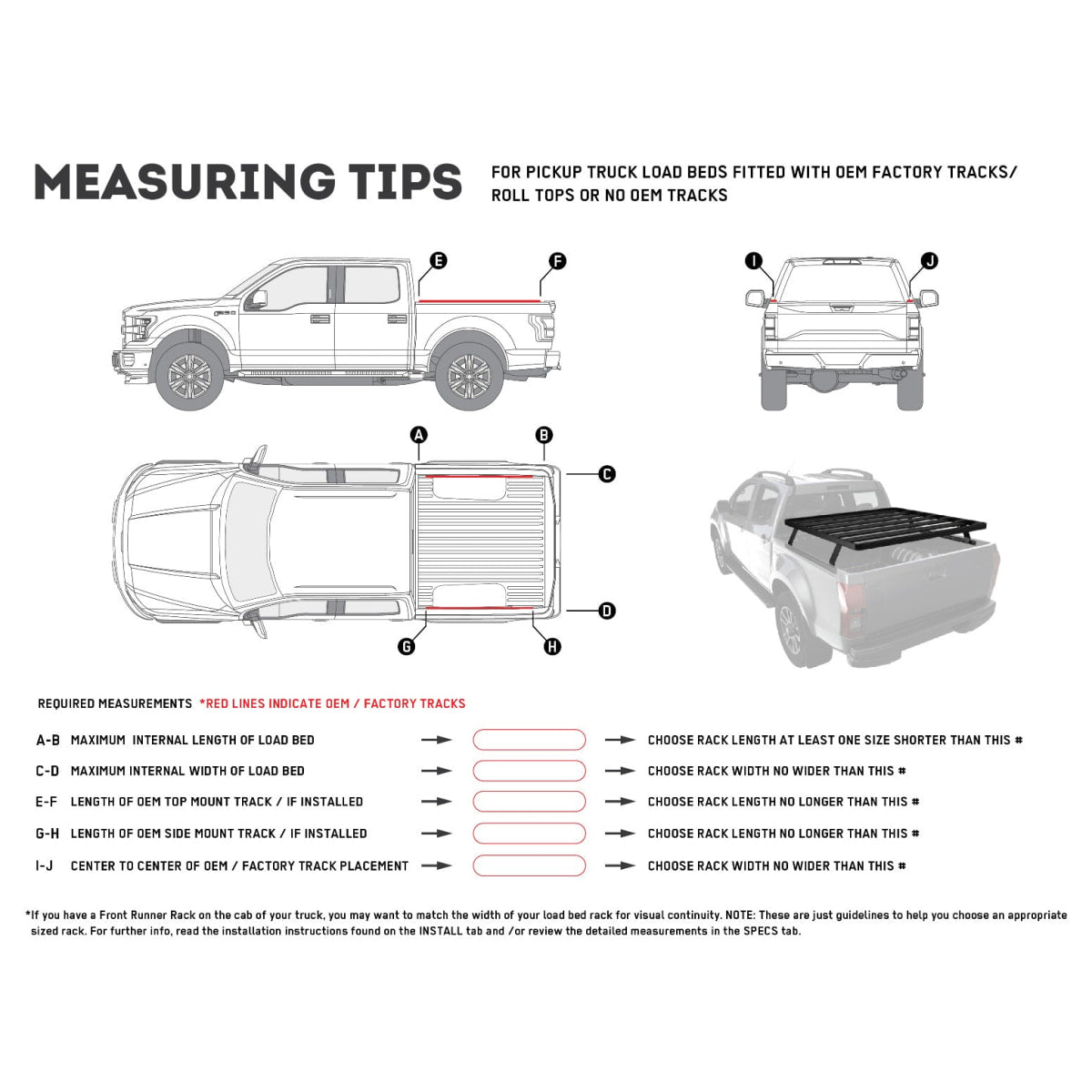 MEASURING TIPS

FOR PICKUP TRUCK LOAD BEDS FITTED WITH OEM FACTORY TRACKS/ ROLL TOPS OR NO OEM TRACKS

E F

I J

A B C D G H

REQUIRED MEASUREMENTS *RED LINES INDICATE OEM / FACTORY TRACKS

A-B MAXIMUM INTERNAL LENGTH OF LOAD BED → → CHOOSE RACK LENGTH AT LEAST ONE SIZE SHORTER THAN THIS #

C-D MAXIMUM INTERNAL WIDTH OF LOAD BED → → CHOOSE RACK WIDTH NO WIDER THAN THIS #

E-F LENGTH OF OEM TOP MOUNT TRACK / IF INSTALLED → → CHOOSE RACK LENGTH NO LONGER THAN THIS #

G-H LENGTH OF OEM SIDE MOUNT TRACK / IF INSTALLED → → CHOOSE RACK LENGTH NO LONGER THAN THIS #

I-J CENTER TO CENTER OF OEM / FACTORY TRACK PLACEMENT → → CHOOSE RACK WIDTH NO WIDER THAN THIS #

*If you have a Front Runner Rack on the cab of your truck, you may want to match the width of your load bed rack for visual continuity. NOTE: These are just guidelines to help you choose an appropriate sized rack. For further info, read the installation instructions found on the INSTALL tab and /or review the detailed measurements in the SPECS tab.