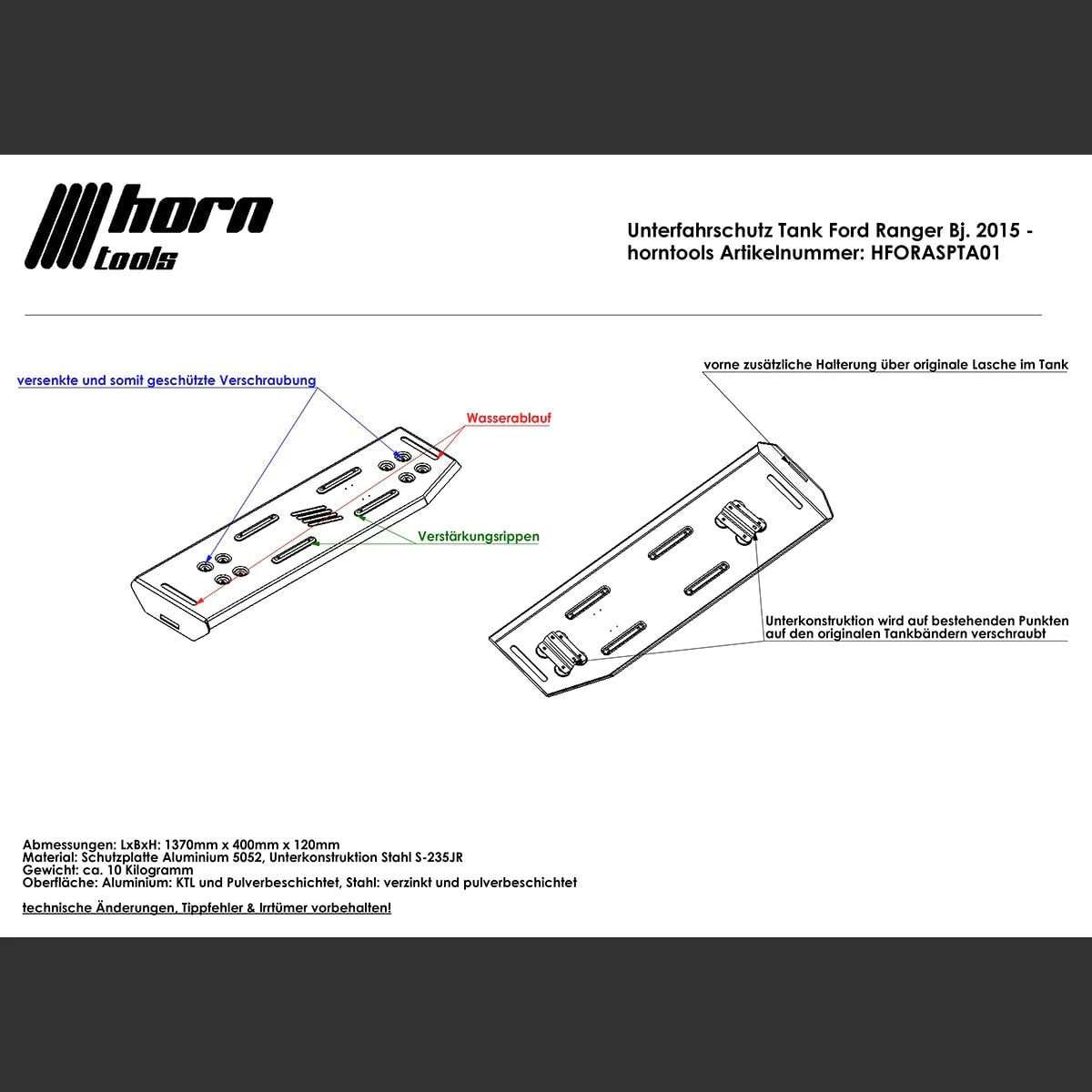 horn tools

Unterfahrschutz Tank Ford Ranger Bj. 2015 - horntools Artikelnummer: HFORASPTA01

versenkte und somit geschützte Verschraubung

Wasserablauf

Verstärkungsrippen

vorne zusätzliche Halterung über originale Lasche im Tank

Unterkonstruktion wird auf bestehenden Punkten auf den originalen Tankbändern verschraubt

Abmessungen: LxBxH: 1370mm x 400mm x 120mm
Material: Schutzplatte Aluminium 5052, Unterkonstruktion Stahl S-235JR
Gewicht: ca. 10 Kilogramm
Oberfläche: Aluminium: KTL und Pulverbeschichtet, Stahl: verzinkt und pulverbeschichtet

technische Änderungen, Tippfehler & Irrtümer vorbehalten!