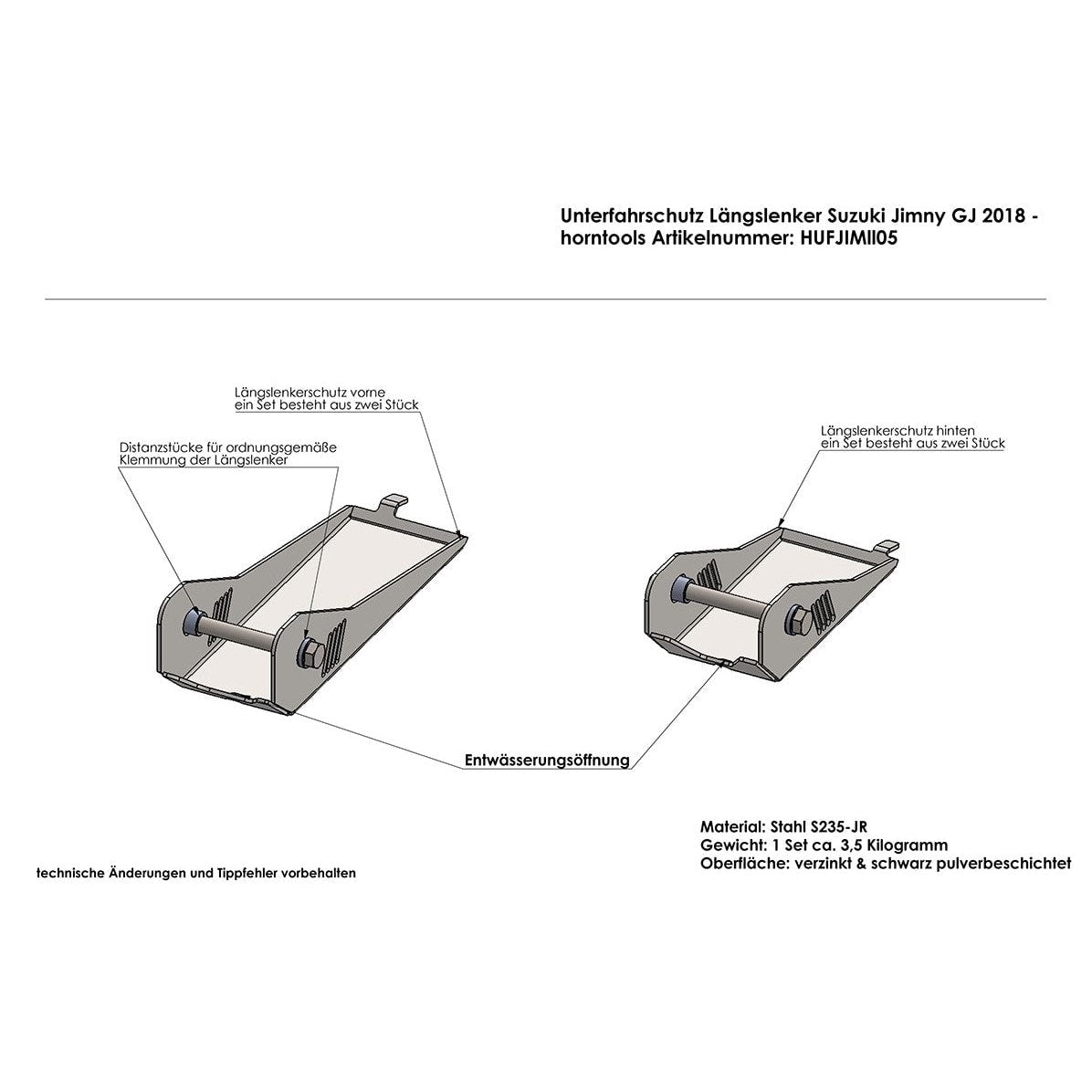 Unterfahrschutz Längslenker Suzuki Jimny GJ 2018 - horntools Artikelnummer: HUFJIMII05

Längslenkerschutz vorne
ein Set besteht aus zwei Stück

Distanzstücke für ordnungsgemäße
Klemmung der Längslenker

Längslenkerschutz hinten
ein Set besteht aus zwei Stück

Entwässerungsöffnung

Material: Stahl S235-JR
Gewicht: 1 Set ca. 3,5 Kilogramm
Oberfläche: verzinkt & schwarz pulverbeschichtet

technische Änderungen und Tippfehler vorbehalten