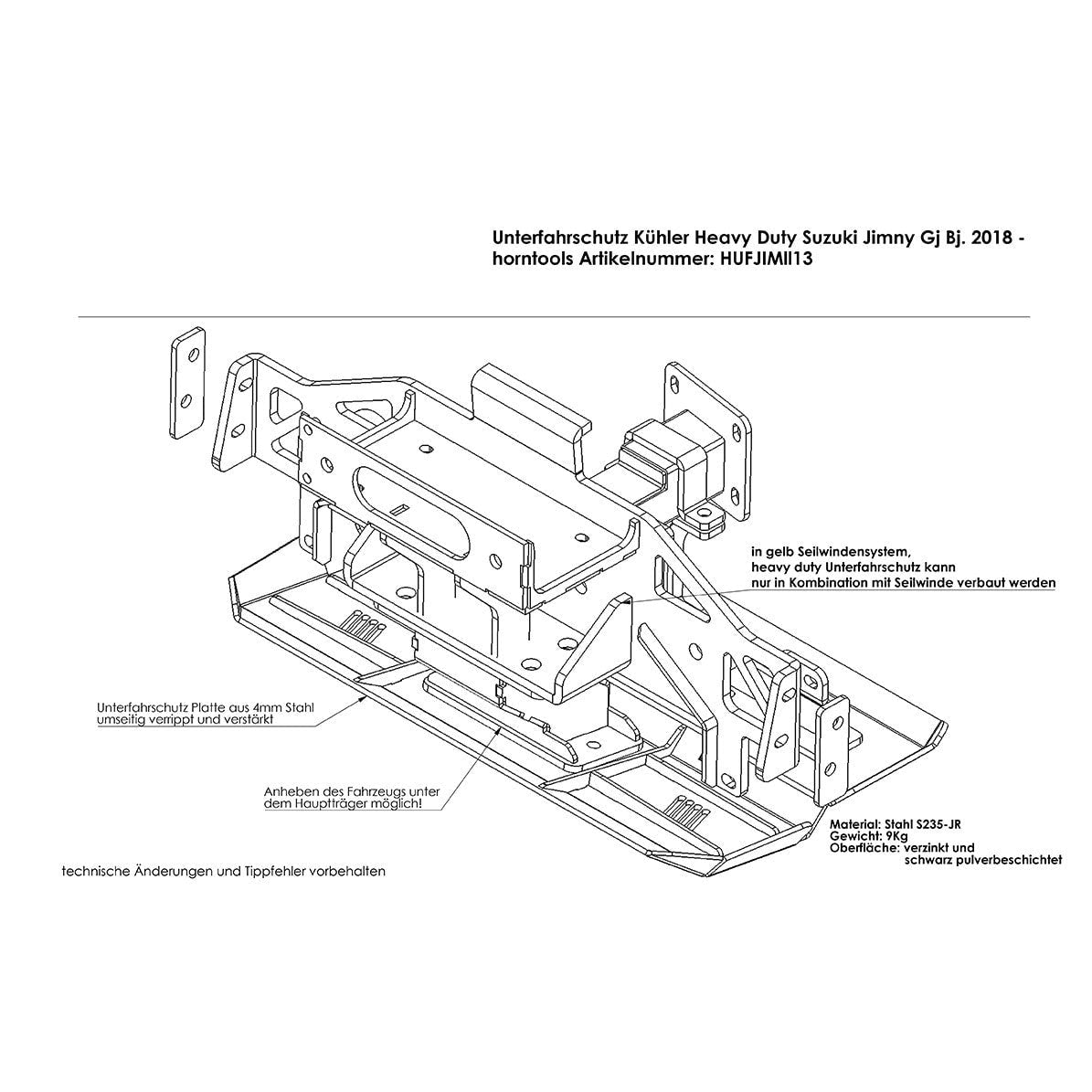 Unterfahrschutz Kühler Heavy Duty Suzuki Jimny Gj Bj. 2018 -
horntools Artikelnummer: HUFJIMII13

in gelb Seilwindensystem,
heavy duty Unterfahrschutz kann
nur in Kombination mit Seilwinde verbaut werden

Unterfahrschutz Platte aus 4mm Stahl
umseitig verrippt und verstärkt

Anheben des Fahrzeugs unter
dem Hauptträger möglich!

Material: Stahl S235-JR
Gewicht: 9Kg
Oberfläche: verzinkt und
schwarz pulverbeschichtet

technische Änderungen und Tippfehler vorbehalten