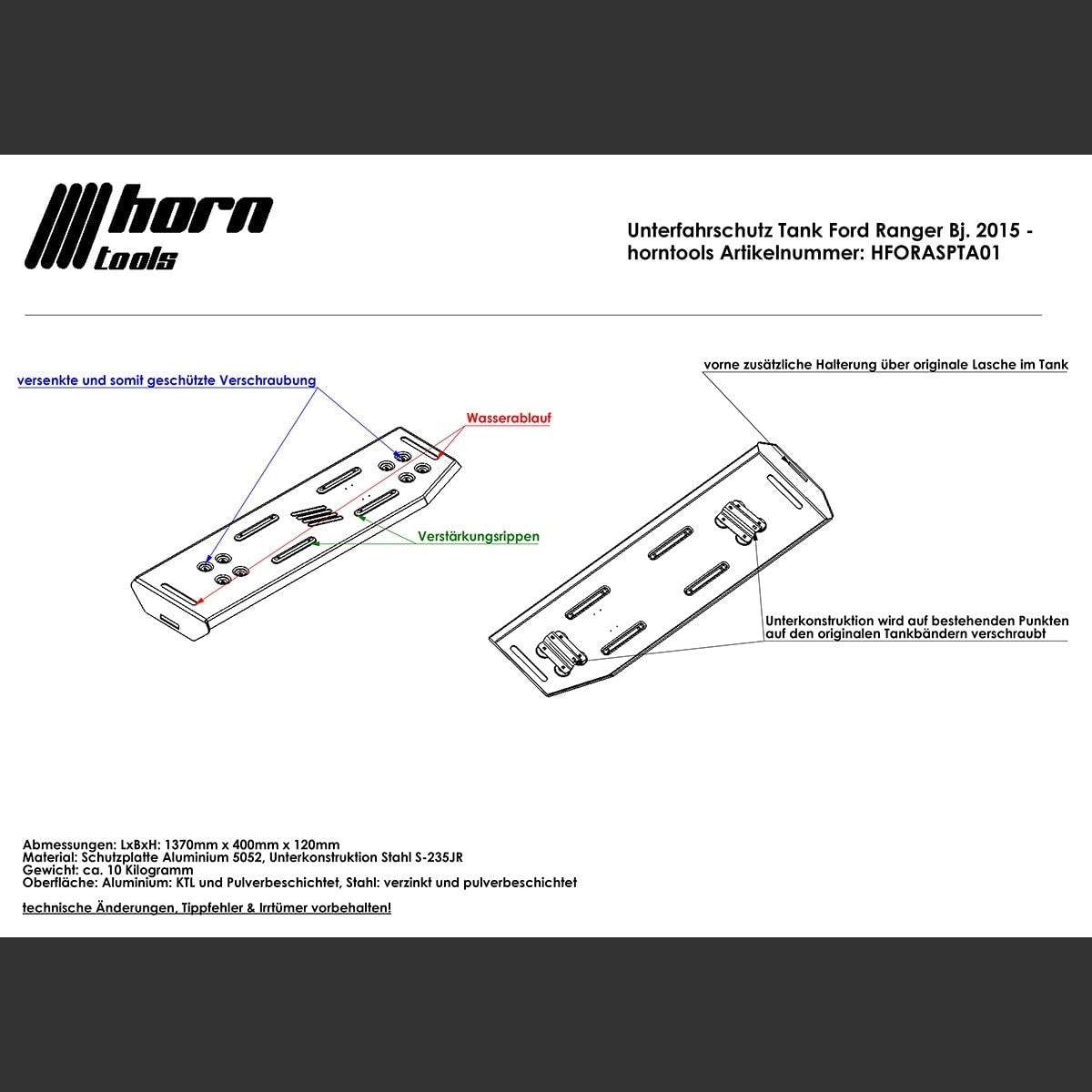 horn tools

Unterfahrschutz Tank Ford Ranger Bj. 2015 - horntools Artikelnummer: HFORASPTA01

versenkte und somit geschützte Verschraubung

Wasserablauf

Verstärkungsrippen

vorne zusätzliche Halterung über originale Lasche im Tank

Unterkonstruktion wird auf bestehenden Punkten auf den originalen Tankbändern verschraubt

Abmessungen: LxBxH: 1370mm x 400mm x 120mm
Material: Schutzplatte Aluminium 5052, Unterkonstruktion Stahl S-235JR
Gewicht: ca. 10 Kilogramm
Oberfläche: Aluminium: KTL und Pulverbeschichtet, Stahl: verzinkt und pulverbeschichtet

technische Änderungen, Tippfehler & Irrtümer vorbehalten!